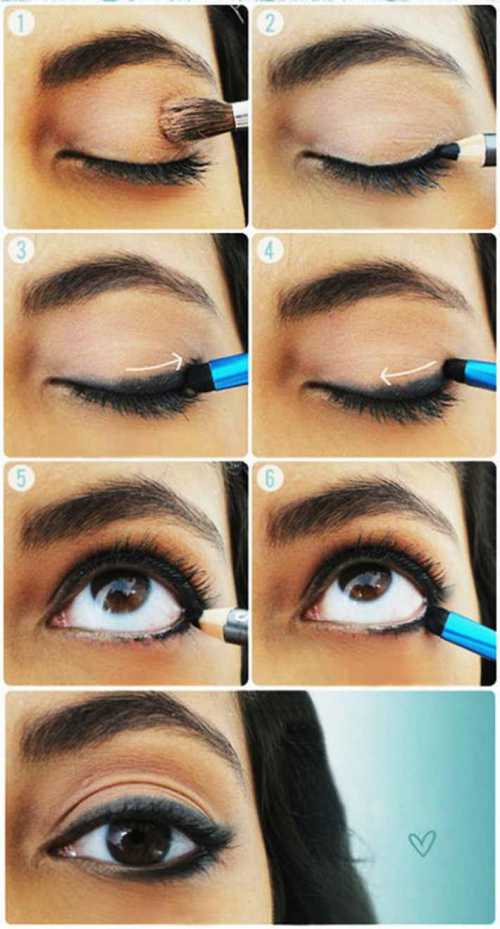 1
2
3
4
5
6